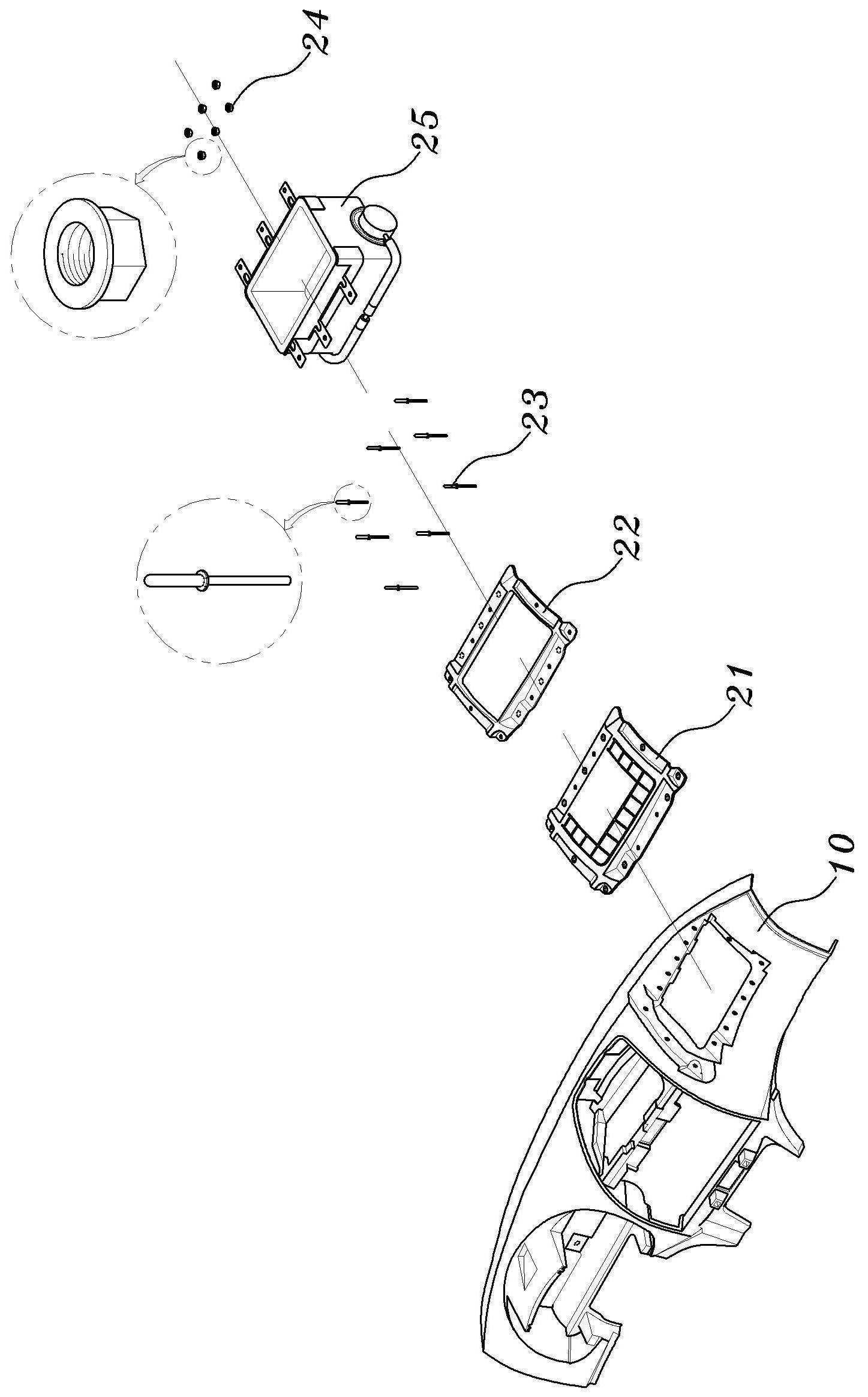 24
25
23
22
21
10