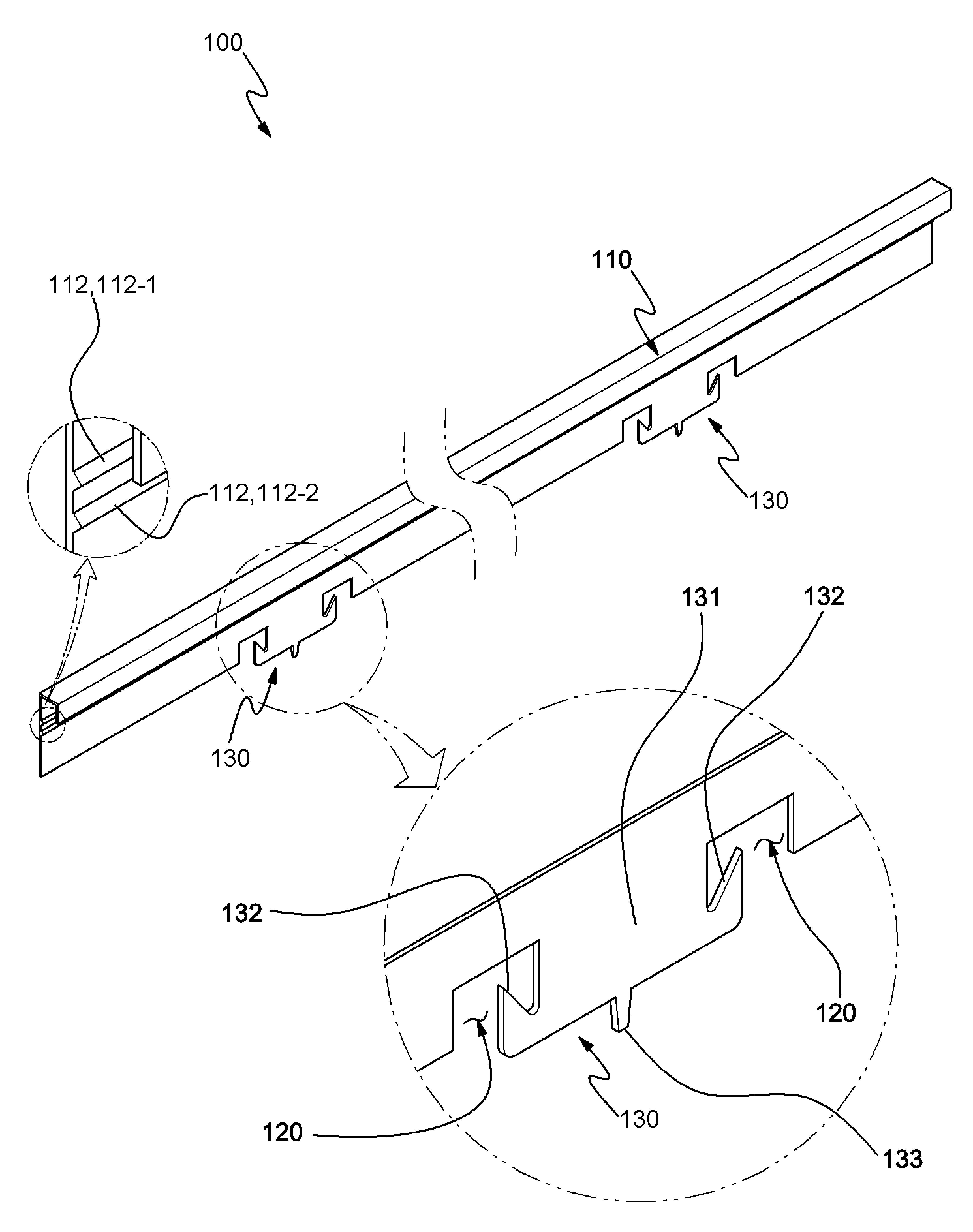 100

110

112,112-1

112,112-2

130

130

131

132

132

120

120

130

133